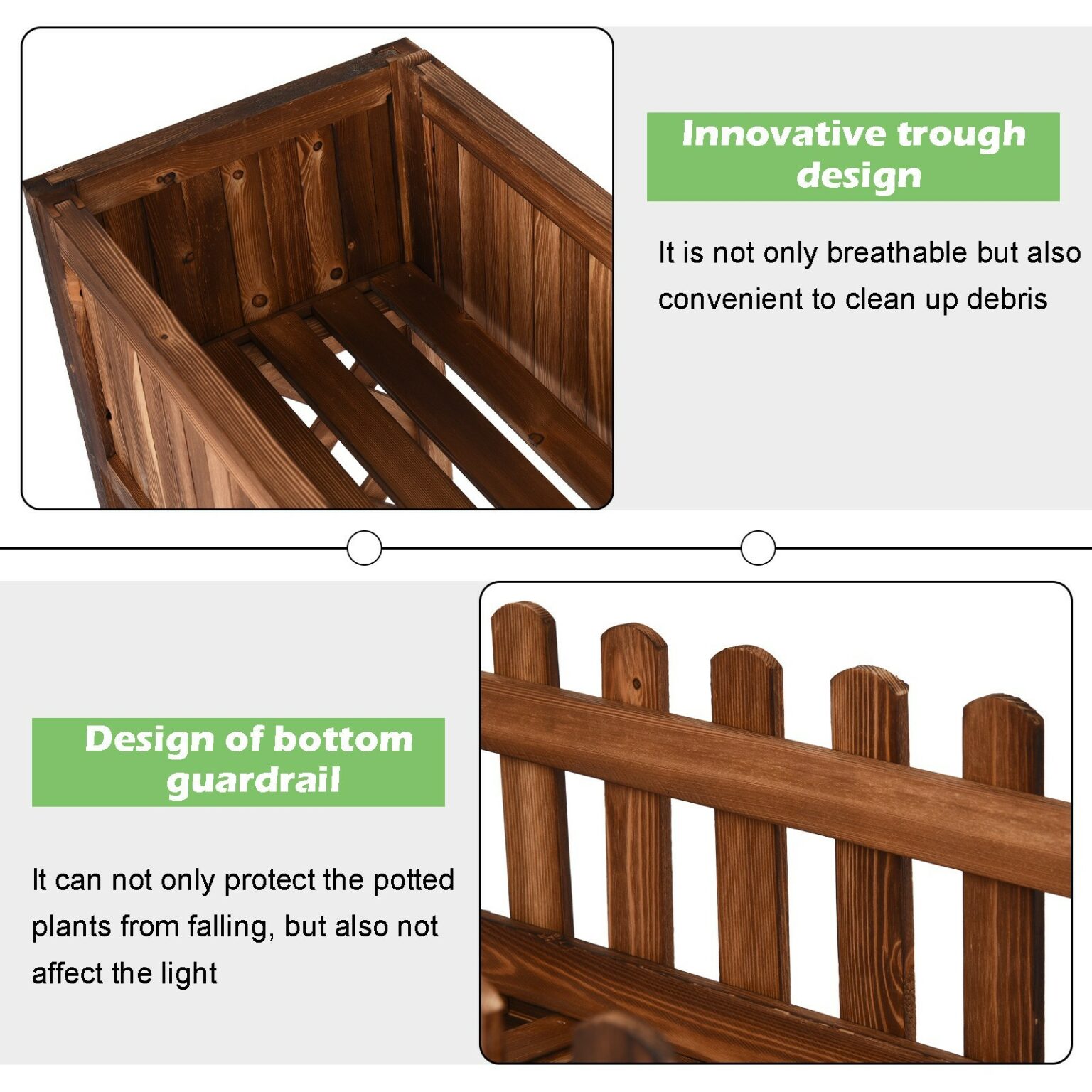 Innovative trough design

It is not only breathable but also convenient to clean up debris

Design of bottom guardrail

It can not only protect the potted plants from falling, but also not affect the light